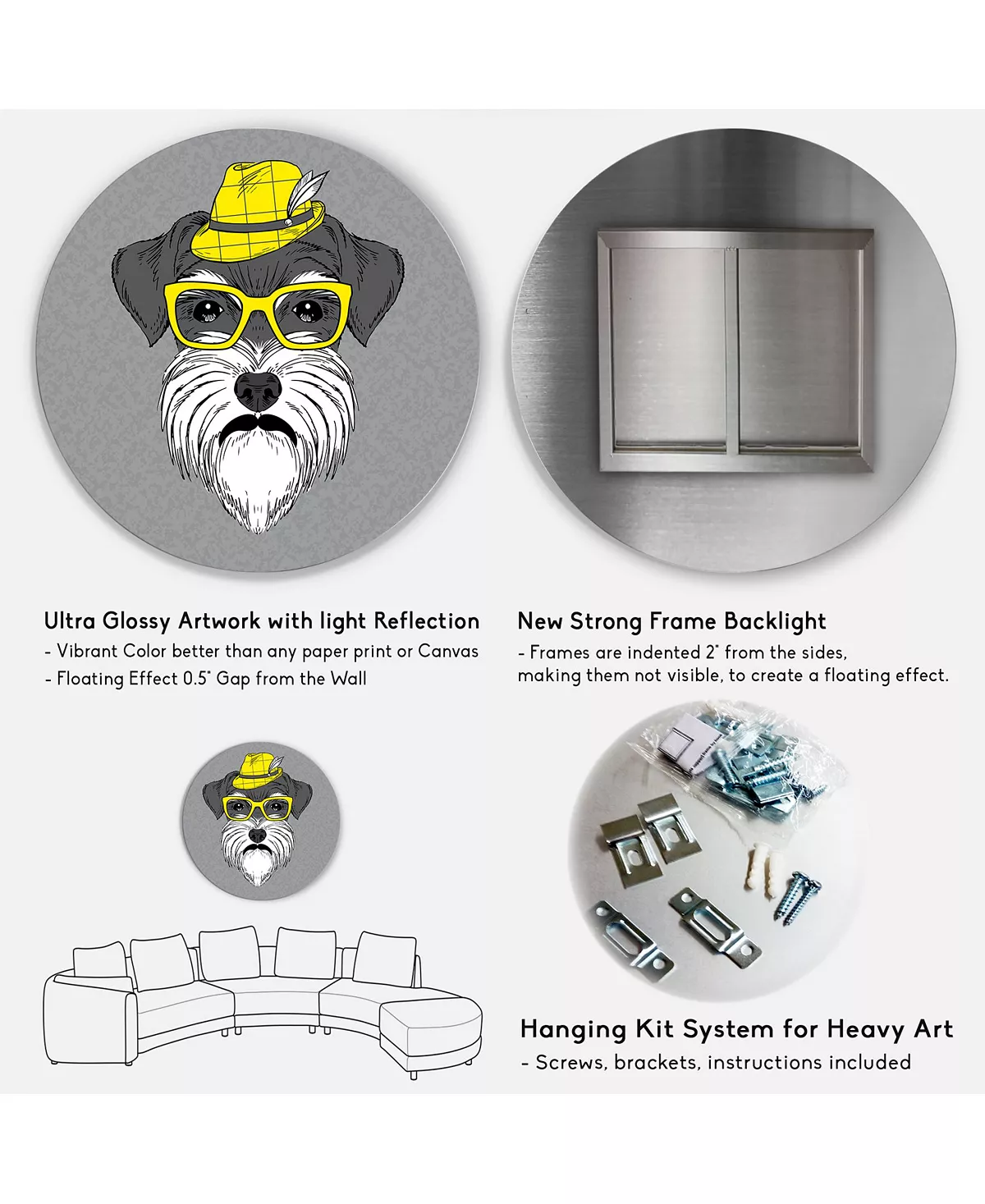 Ultra Glossy Artwork with light Reflection
- Vibrant Color better than any paper print or Canvas
- Floating Effect 0.5" Gap from the Wall

New Strong Frame Backlight
- Frames are indented 2" from the sides, making them not visible, to create a floating effect.

Hanging Kit System for Heavy Art
- Screws, brackets, instructions included